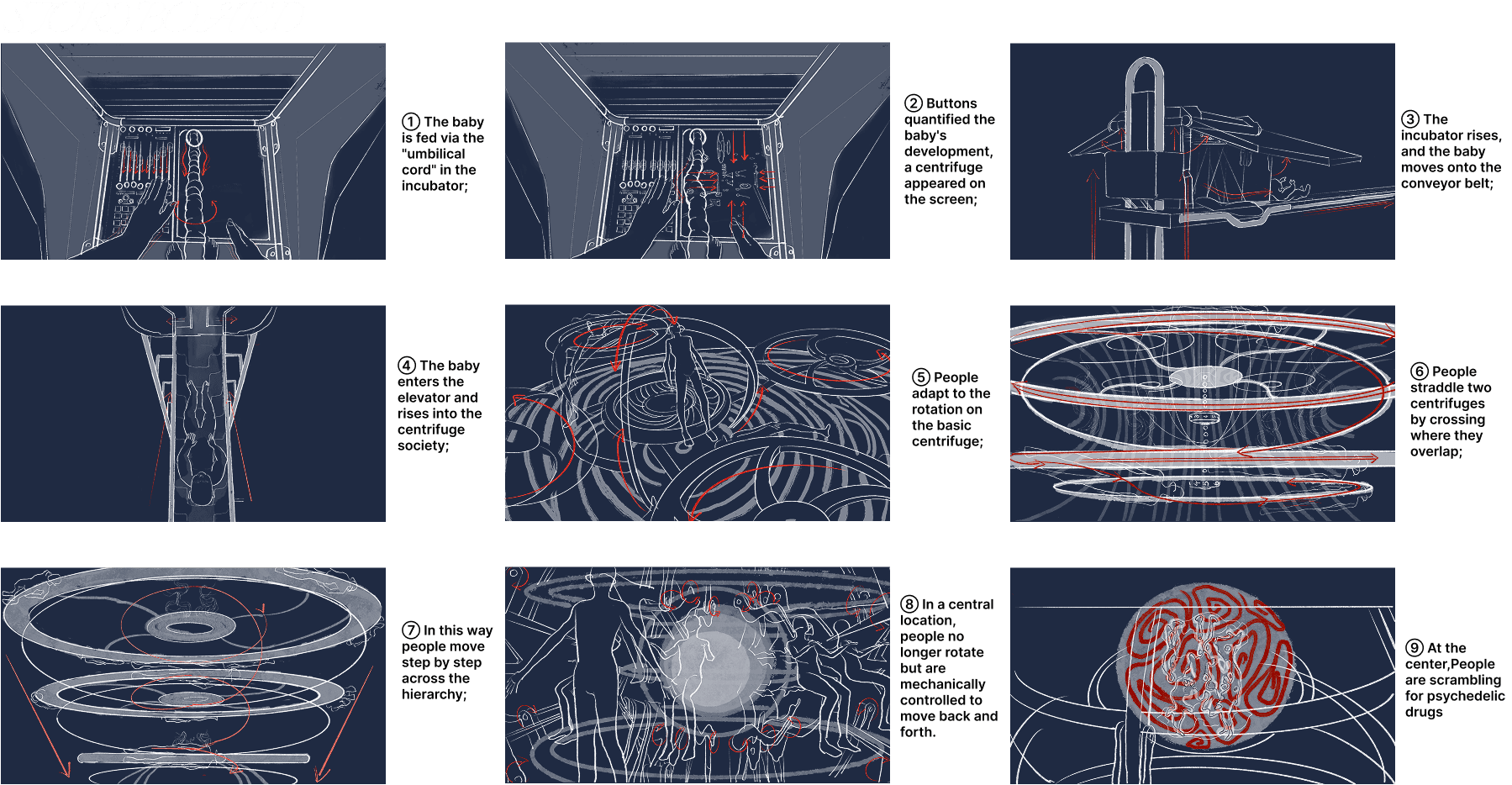 ① The baby is fed via the "umbilical cord" in the incubator;

② Buttons quantified the baby's development, a centrifuge appeared on the screen;

③ The incubator rises, and the baby moves onto the conveyor belt;

④ The baby enters the elevator and rises into the centrifuge society;

⑤ People adapt to the rotation on the basic centrifuge;

⑥ People straddle two centrifuges by crossing where they overlap;

⑦ In this way people move step by step across the hierarchy;

⑧ In a central location, people no longer rotate but are mechanically controlled to move back and forth.

⑨ At the center,People are scrambling for psychedelic drugs